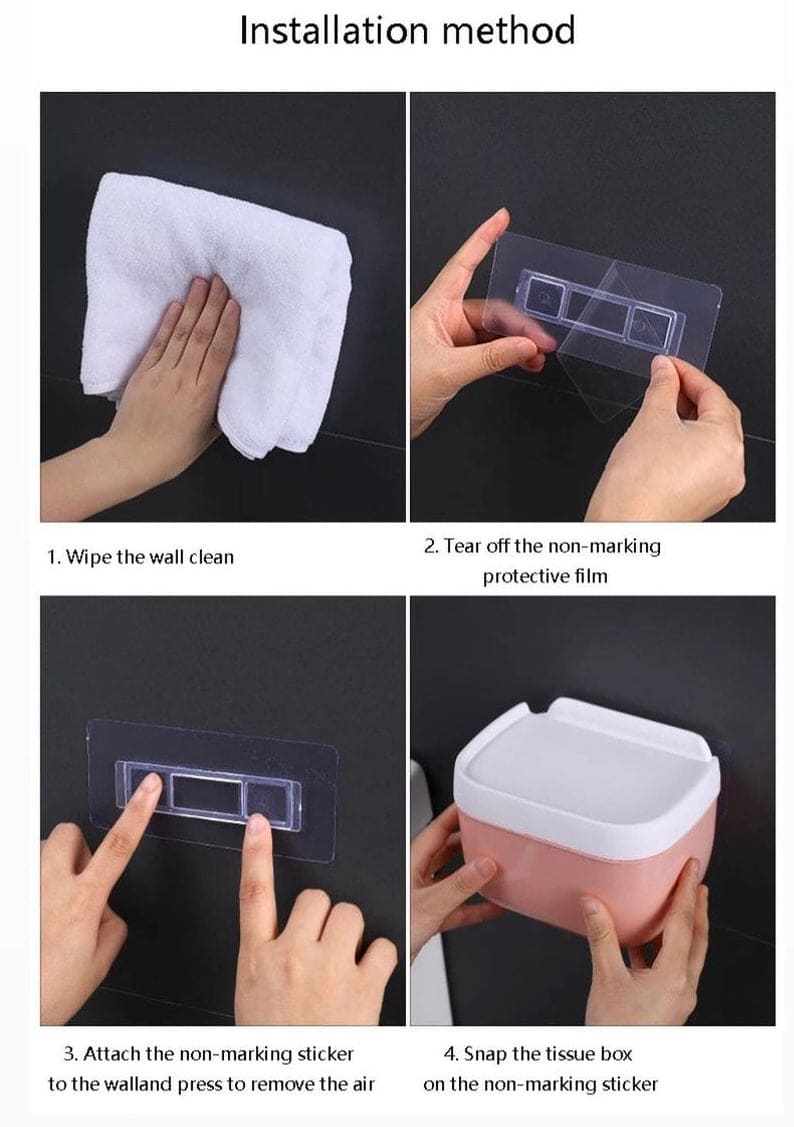 Installation method

1. Wipe the wall clean

2. Tear off the non-marking protective film

3. Attach the non-marking sticker to the walland press to remove the air

4. Snap the tissue box on the non-marking sticker